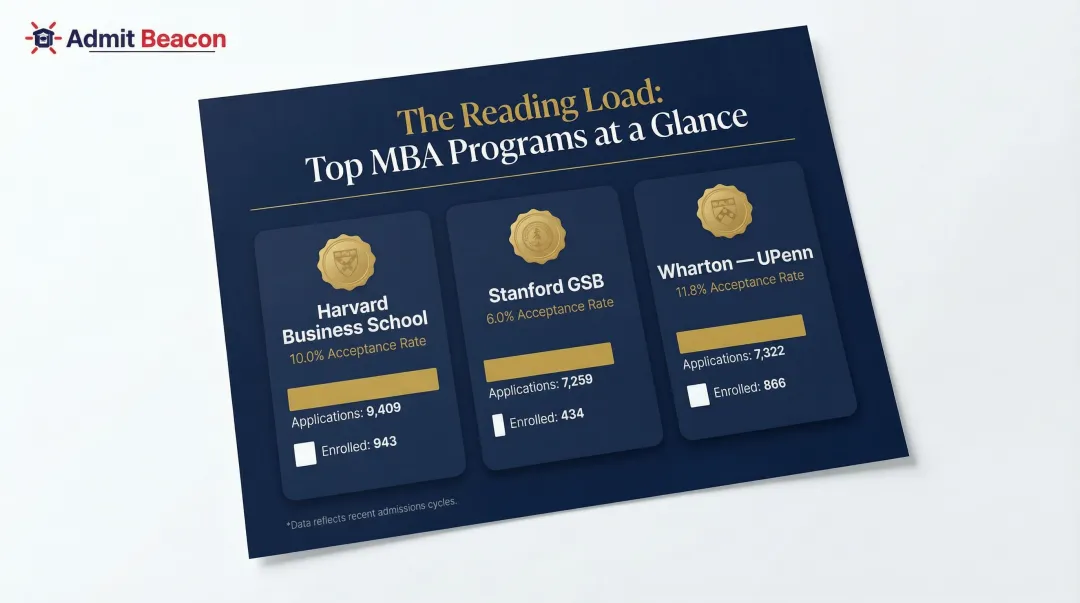 Admit Beacon

The Reading Load:
Top MBA Programs at a Glance

Harvard Business School
10.0% Acceptance Rate
Applications: 9,409
Enrolled: 943

Stanford GSB
6.0% Acceptance Rate
Applications: 7,259
Enrolled: 434

Wharton — UPenn
11.8% Acceptance Rate
Applications: 7,322
Enrolled: 866

*Data reflects recent admissions cycles.