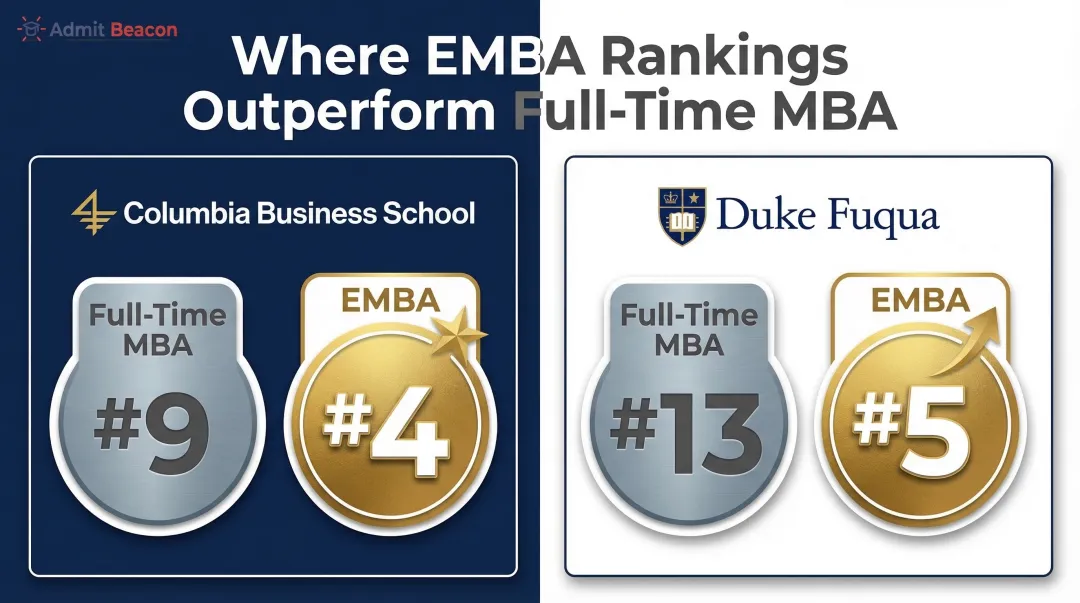 Admit Beacon

Where EMBA Rankings Outperform Full-Time MBA

Columbia Business School

Full-Time MBA
#9

EMBA
#4

Duke Fuqua

Full-Time MBA
#13

EMBA
#5