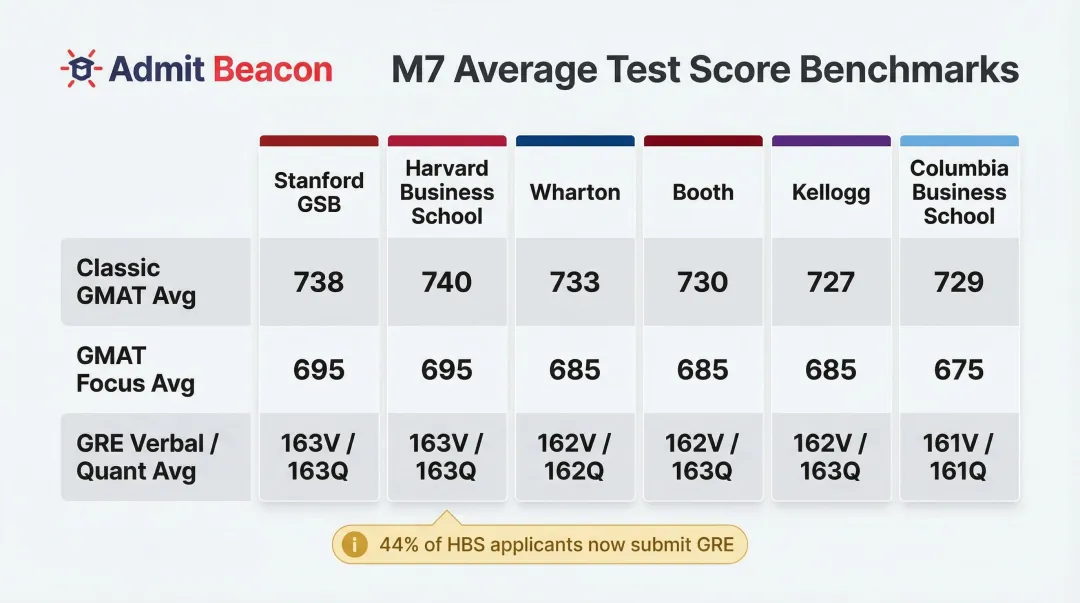 Admit Beacon

M7 Average Test Score Benchmarks

| | Stanford GSB | Harvard Business School | Wharton | Booth | Kellogg | Columbia Business School |
|---|---|---|---|---|---|---|
| Classic GMAT Avg | 738 | 740 | 733 | 730 | 727 | 729 |
| GMAT Focus Avg | 695 | 695 | 685 | 685 | 685 | 675 |
| GRE Verbal / Quant Avg | 163V / 163Q | 163V / 163Q | 162V / 162Q | 162V / 163Q | 162V / 163Q | 161V / 161Q |

44% of HBS applicants now submit GRE