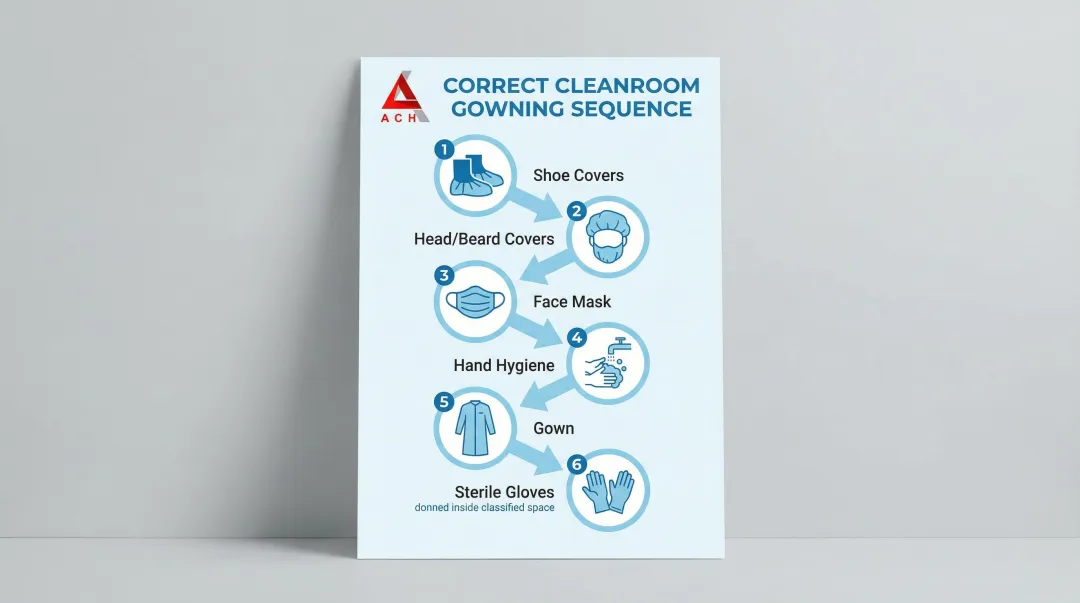 ACH

CORRECT CLEANROOM GOWNING SEQUENCE

1
Shoe Covers

2
Head/Beard Covers

3
Face Mask

4
Hand Hygiene

5
Gown

6
Sterile Gloves
donned inside classified space