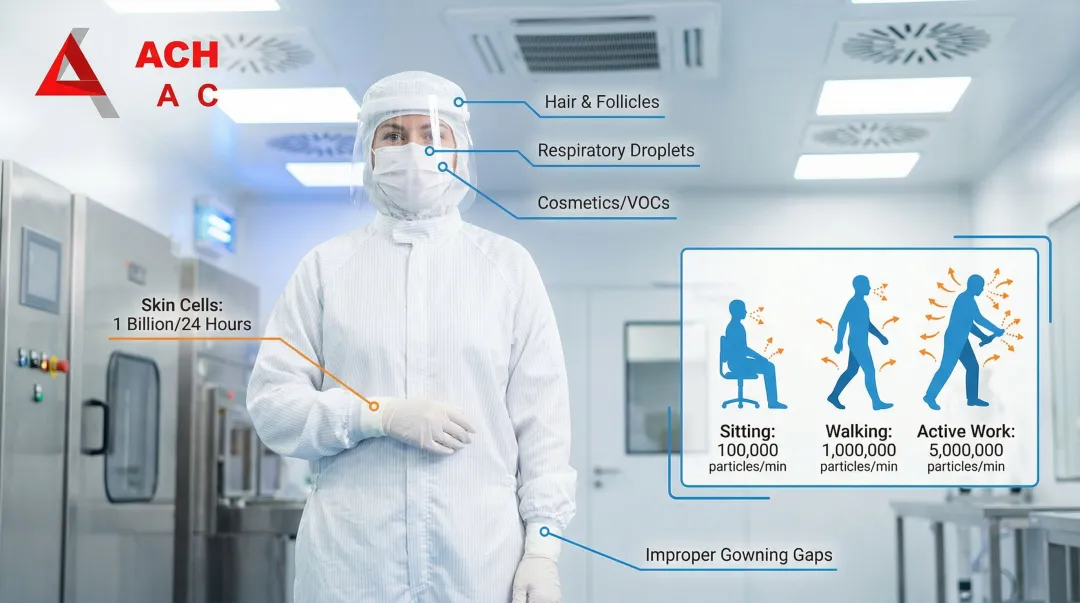 ACH
A C

Hair & Follicles

Respiratory Droplets

Cosmetics/VOCs

Skin Cells:
1 Billion/24 Hours

Sitting:
100,000
particles/min

Walking:
1,000,000
particles/min

Active Work:
5,000,000
particles/min

Improper Gowning Gaps