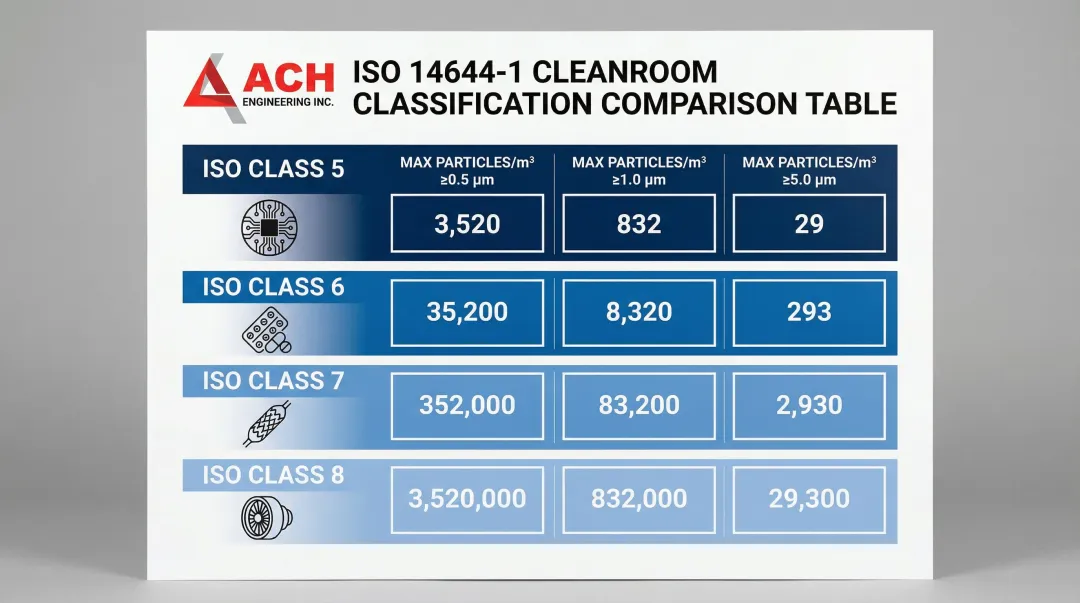 ACH
ENGINEERING INC.

ISO 14644-1 CLEANROOM CLASSIFICATION COMPARISON TABLE

| | MAX PARTICLES/m³ ≥0.5 µm | MAX PARTICLES/m³ ≥1.0 µm | MAX PARTICLES/m³ ≥5.0 µm |
|---|---|---|---|
| ISO CLASS 5 | 3,520 | 832 | 29 |
| ISO CLASS 6 | 35,200 | 8,320 | 293 |
| ISO CLASS 7 | 352,000 | 83,200 | 2,930 |
| ISO CLASS 8 | 3,520,000 | 832,000 | 29,300 |