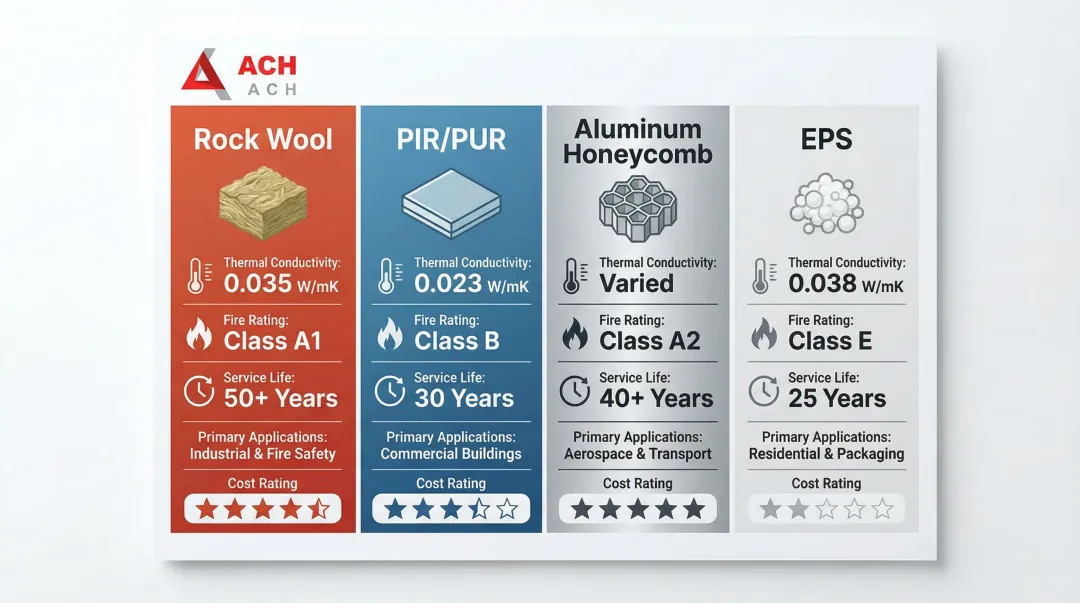 ACH
ACH

Rock Wool

Thermal Conductivity:
0.035 W/mK

Fire Rating:
Class A1

Service Life:
50+ Years

Primary Applications:
Industrial & Fire Safety

Cost Rating

PIR/PUR

Thermal Conductivity:
0.023 W/mK

Fire Rating:
Class B

Service Life:
30 Years

Primary Applications:
Commercial Buildings

Cost Rating

Aluminum Honeycomb

Thermal Conductivity:
Varied

Fire Rating:
Class A2

Service Life:
40+ Years

Primary Applications:
Aerospace & Transport

Cost Rating

EPS

Thermal Conductivity:
0.038 W/mK

Fire Rating:
Class E

Service Life:
25 Years

Primary Applications:
Residential & Packaging

Cost Rating