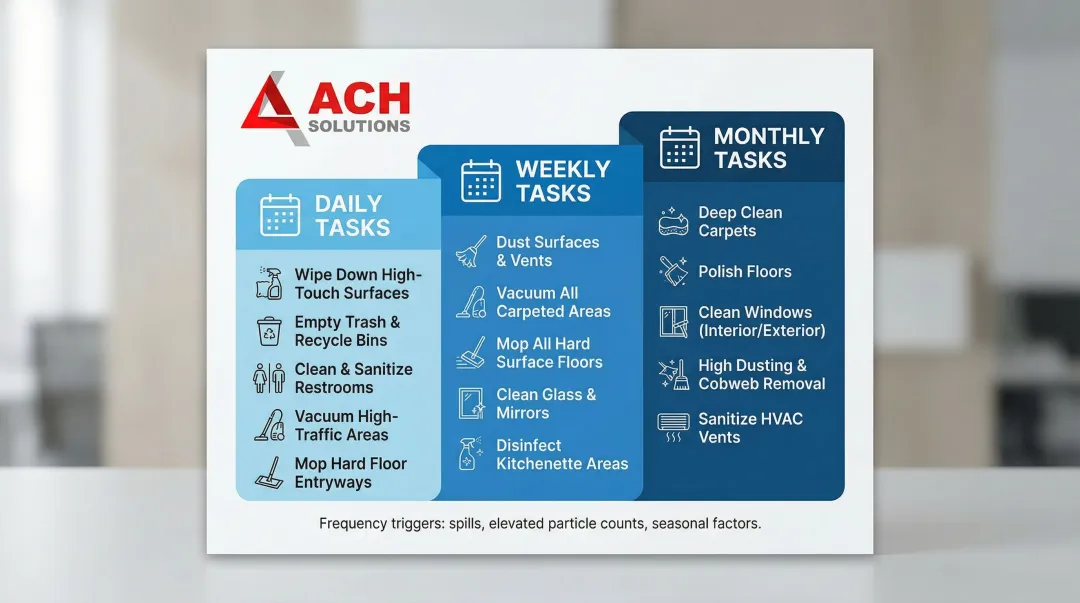 ACH
SOLUTIONS

DAILY TASKS

Wipe Down High-Touch Surfaces

Empty Trash & Recycle Bins

Clean & Sanitize Restrooms

Vacuum High-Traffic Areas

Mop Hard Floor Entryways

WEEKLY TASKS

Dust Surfaces & Vents

Vacuum All Carpeted Areas

Mop All Hard Surface Floors

Clean Glass & Mirrors

Disinfect Kitchenette Areas

MONTHLY TASKS

Deep Clean Carpets

Polish Floors

Clean Windows (Interior/Exterior)

High Dusting & Cobweb Removal

Sanitize HVAC Vents

Frequency triggers: spills, elevated particle counts, seasonal factors.