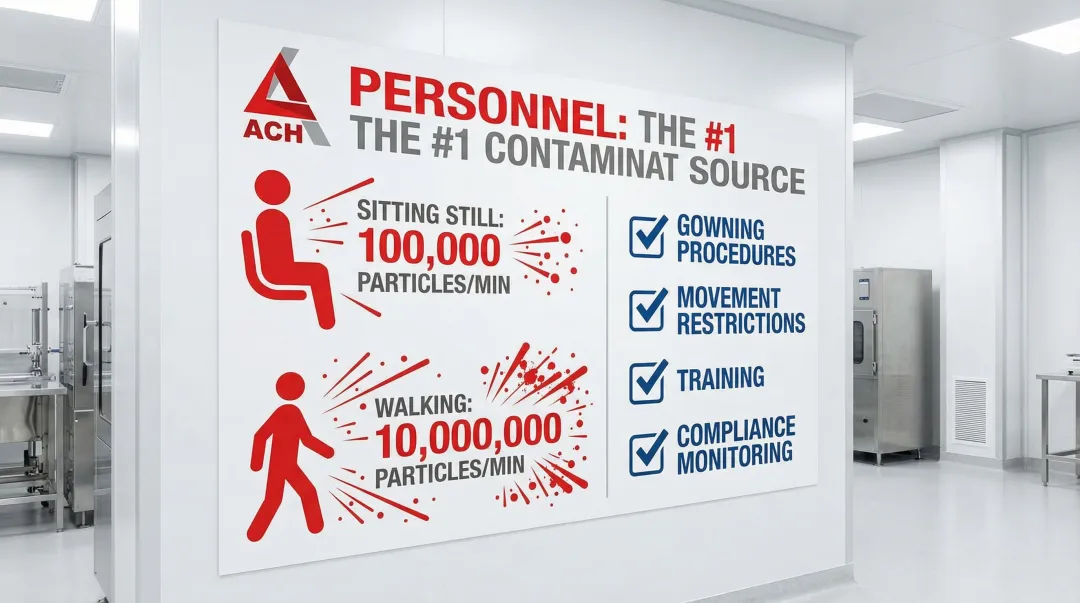 ACH

PERSONNEL: THE #1
THE #1 CONTAMINAT SOURCE

SITTING STILL:
100,000
PARTICLES/MIN

WALKING:
10,000,000
PARTICLES/MIN

GOWNING PROCEDURES

MOVEMENT RESTRICTIONS

TRAINING

COMPLIANCE MONITORING