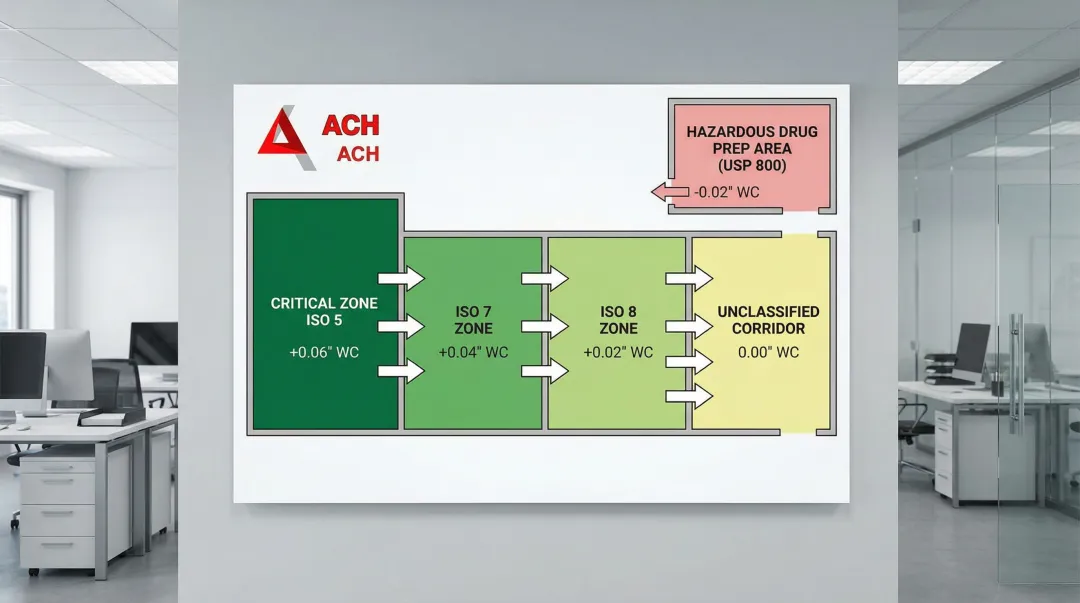 ACH
ACH

HAZARDOUS DRUG PREP AREA (USP 800)

-0.02" WC

CRITICAL ZONE ISO 5

+0.06" WC

ISO 7 ZONE

+0.04" WC

ISO 8 ZONE

+0.02" WC

UNCLASSIFIED CORRIDOR

0.00" WC