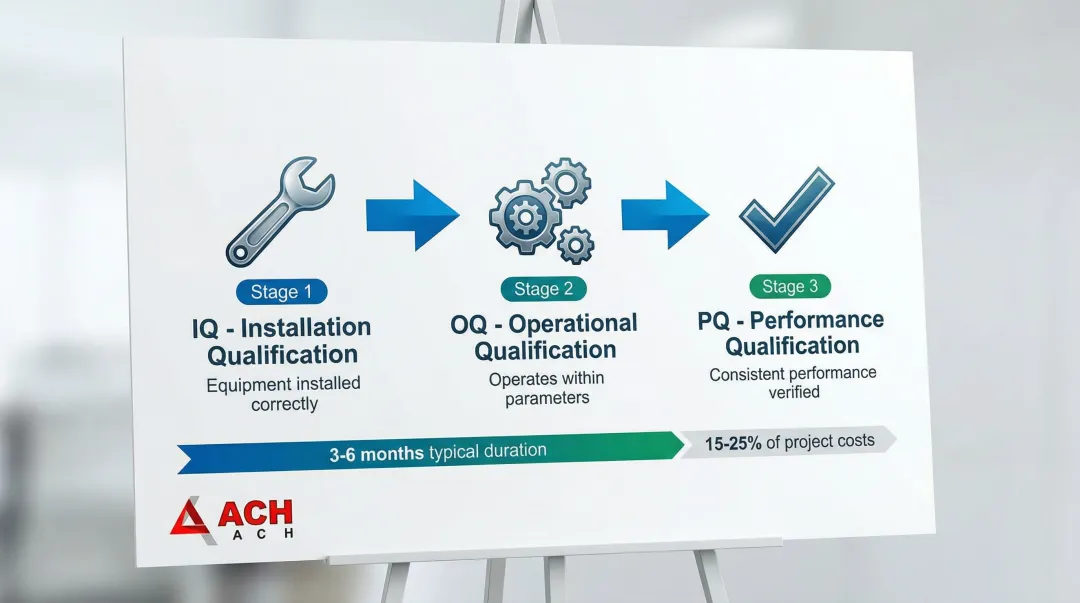 Stage 1
IQ - Installation Qualification
Equipment installed correctly

Stage 2
OQ - Operational Qualification
Operates within parameters

Stage 3
PQ - Performance Qualification
Consistent performance verified

3-6 months typical duration
15-25% of project costs

ACH
ACH