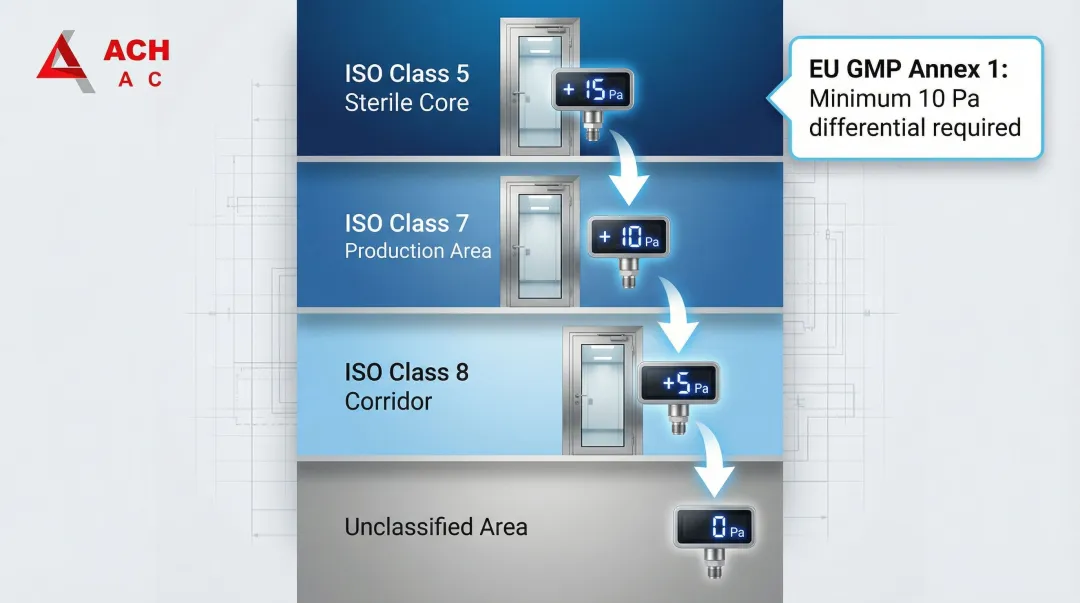 ACH
A C

ISO Class 5
Sterile Core

+ 15 Pa

EU GMP Annex 1:
Minimum 10 Pa differential required

ISO Class 7
Production Area

+ 10 Pa

ISO Class 8
Corridor

+5 Pa

Unclassified Area

0 Pa