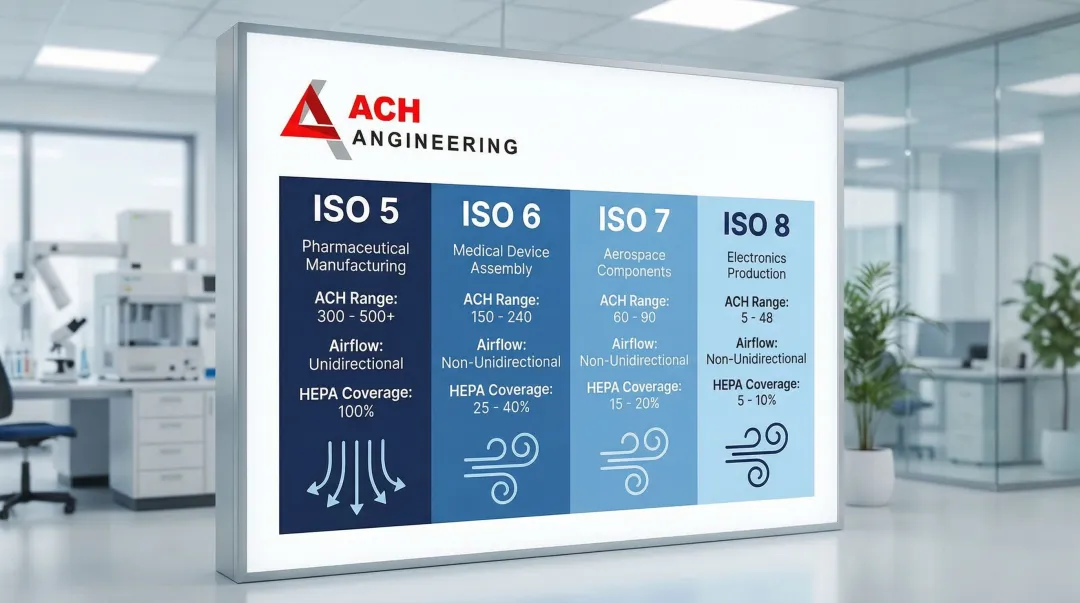 ACH
ANGINEERING

ISO 5
Pharmaceutical Manufacturing
ACH Range:
300 - 500+
Airflow:
Unidirectional
HEPA Coverage:
100%

ISO 6
Medical Device Assembly
ACH Range:
150 - 240
Airflow:
Non-Unidirectional
HEPA Coverage:
25 - 40%

ISO 7
Aerospace Components
ACH Range:
60 - 90
Airflow:
Non-Unidirectional
HEPA Coverage:
15 - 20%

ISO 8
Electronics Production
ACH Range:
5 - 48
Airflow:
Non-Unidirectional
HEPA Coverage:
5 - 10%