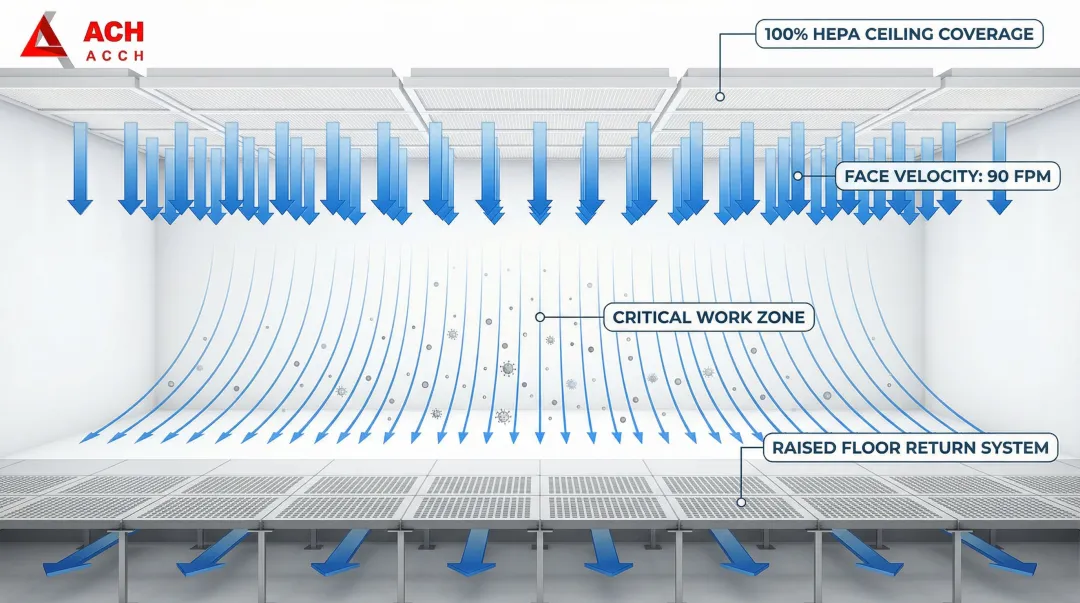 ACH
ACCH

100% HEPA CEILING COVERAGE

FACE VELOCITY: 90 FPM

CRITICAL WORK ZONE

RAISED FLOOR RETURN SYSTEM