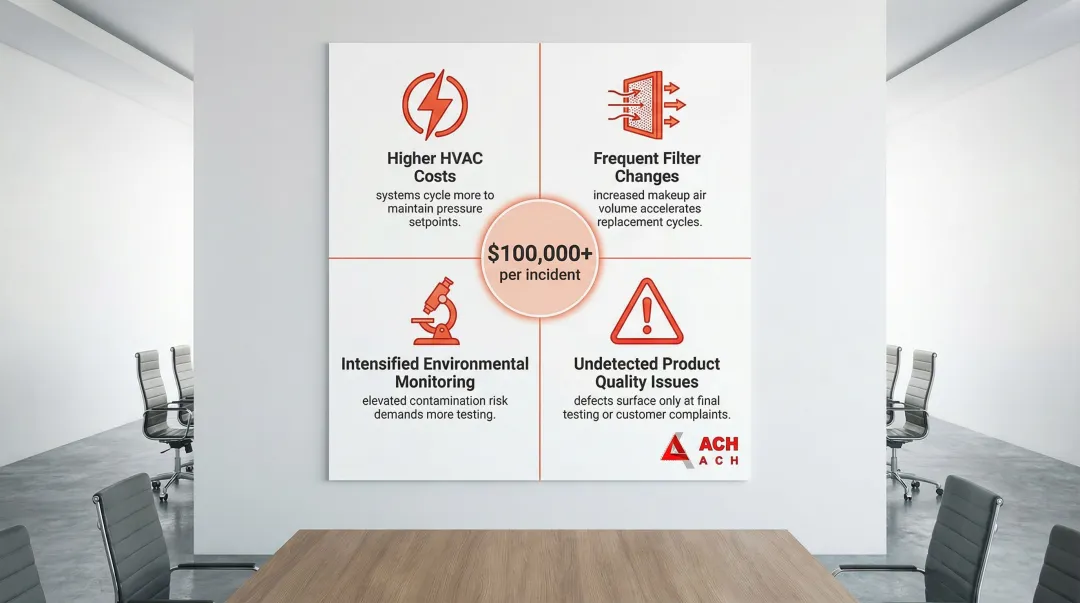 Higher HVAC Costs
systems cycle more to maintain pressure setpoints.

Frequent Filter Changes
increased makeup air volume accelerates replacement cycles.

$100,000+ per incident

Intensified Environmental Monitoring
elevated contamination risk demands more testing.

Undetected Product Quality Issues
defects surface only at final testing or customer complaints.

ACH
ACH