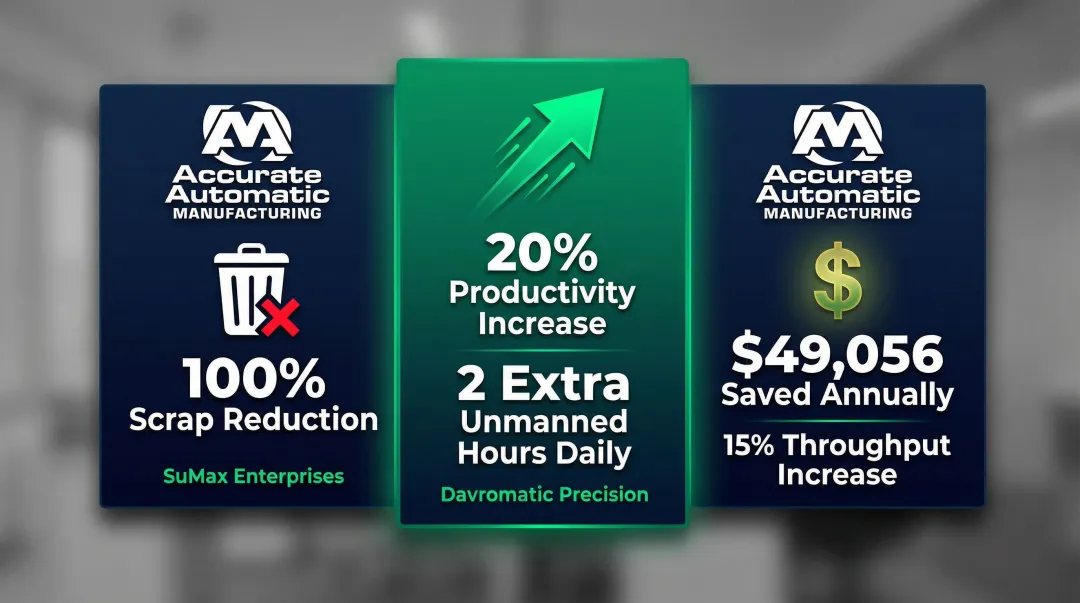 Accurate Automatic MANUFACTURING

100%
Scrap Reduction

SuMax Enterprises

20%
Productivity Increase

2 Extra
Unmanned Hours Daily

Davromatic Precision

Accurate Automatic MANUFACTURING

$

$49,056
Saved Annually

15% Throughput Increase