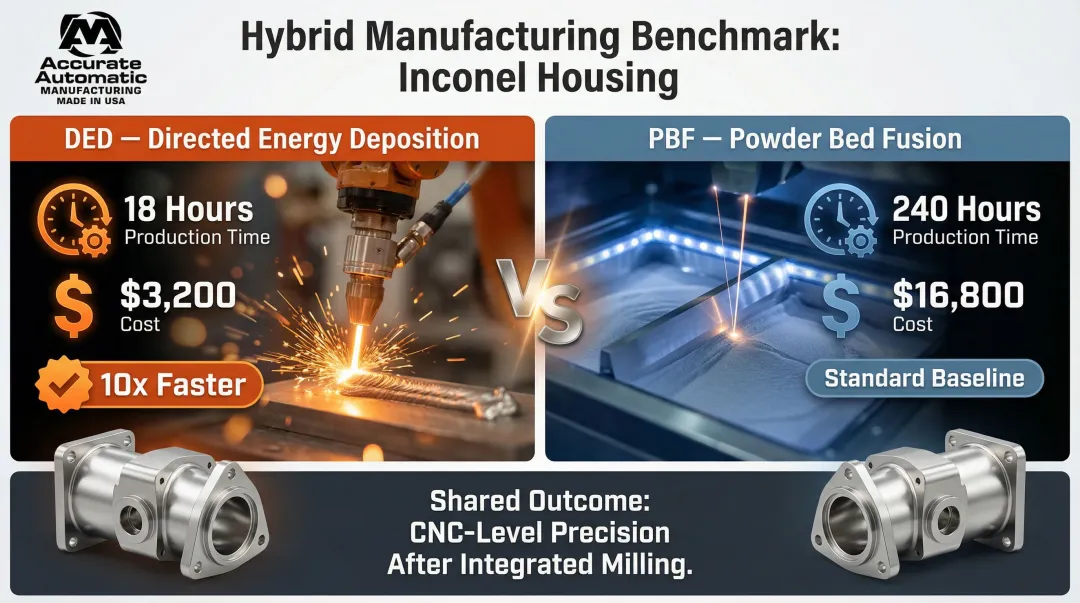 Accurate Automatic
MANUFACTURING
MADE IN USA

Hybrid Manufacturing Benchmark: Inconel Housing

DED — Directed Energy Deposition

18 Hours
Production Time

$3,200
Cost

10x Faster

VS

PBF — Powder Bed Fusion

240 Hours
Production Time

$16,800
Cost

Standard Baseline

Shared Outcome:
CNC-Level Precision
After Integrated Milling.