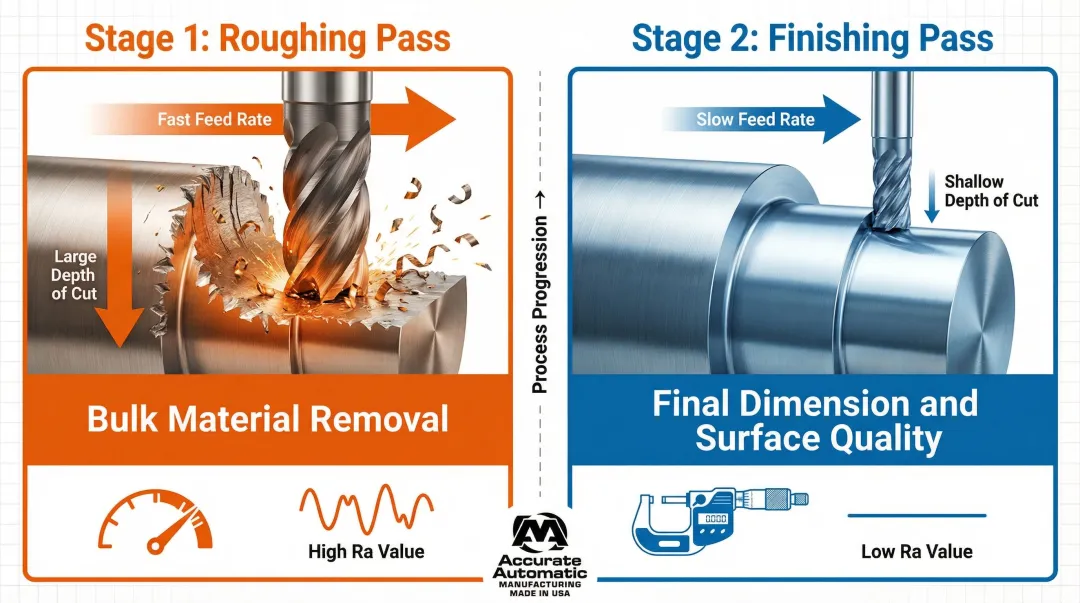 Stage 1: Roughing Pass

Fast Feed Rate

Large Depth of Cut

Bulk Material Removal

High Ra Value

Process Progression →

Stage 2: Finishing Pass

Slow Feed Rate

Shallow Depth of Cut

Final Dimension and Surface Quality

Low Ra Value

Accurate Automatic
MANUFACTURING
MADE IN USA