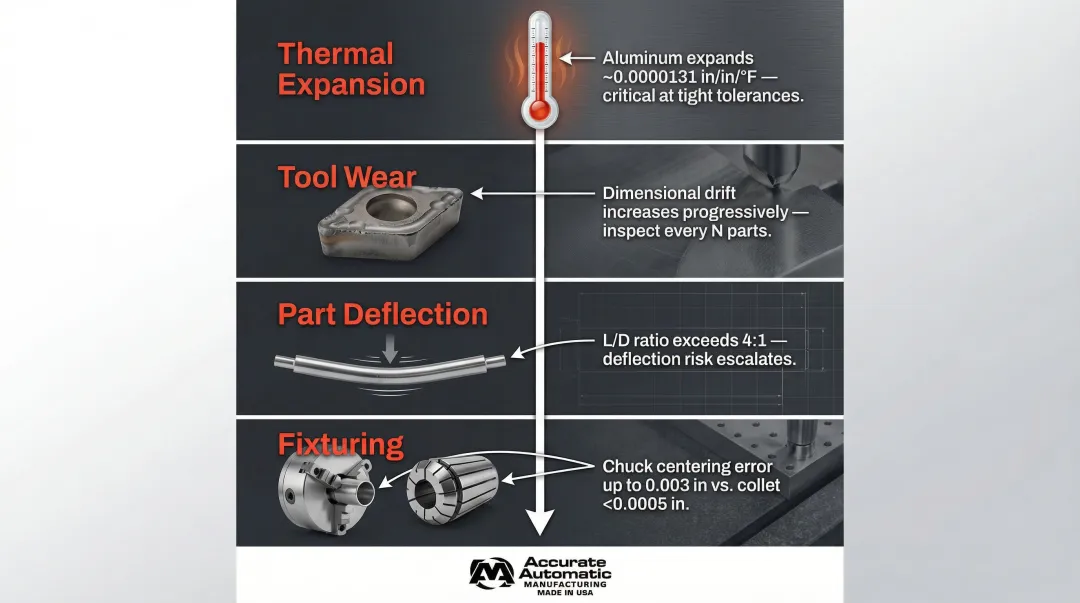 Thermal Expansion

Aluminum expands ~0.0000131 in/in/°F — critical at tight tolerances.

Tool Wear

Dimensional drift increases progressively — inspect every N parts.

Part Deflection

L/D ratio exceeds 4:1 — deflection risk escalates.

Fixturing

Chuck centering error up to 0.003 in vs. collet <0.0005 in.

Accurate Automatic
MANUFACTURING
MADE IN USA