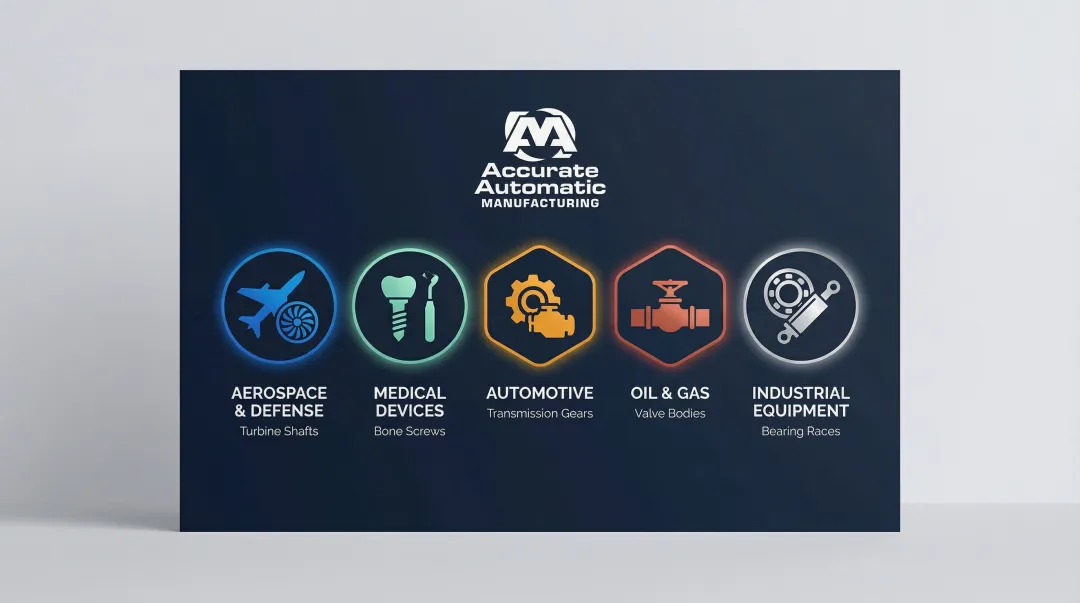 Accurate Automatic MANUFACTURING

AEROSPACE & DEFENSE
Turbine Shafts

MEDICAL DEVICES
Bone Screws

AUTOMOTIVE
Transmission Gears

OIL & GAS
Valve Bodies

INDUSTRIAL EQUIPMENT
Bearing Races