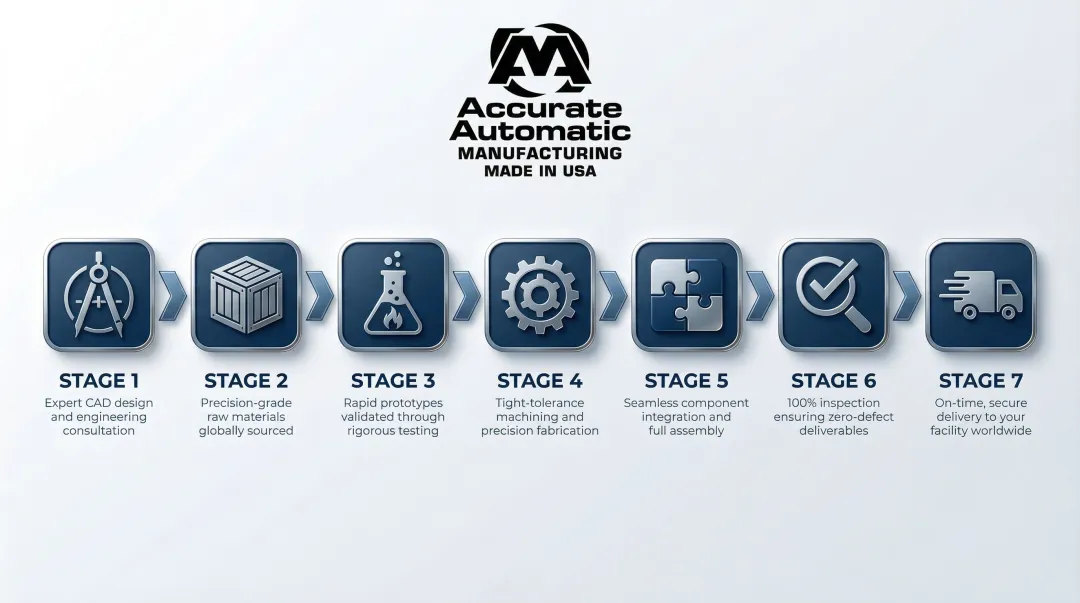 Accurate Automatic
MANUFACTURING
MADE IN USA

STAGE 1
Expert CAD design and engineering consultation

STAGE 2
Precision-grade raw materials globally sourced

STAGE 3
Rapid prototypes validated through rigorous testing

STAGE 4
Tight-tolerance machining and precision fabrication

STAGE 5
Seamless component integration and full assembly

STAGE 6
100% inspection ensuring zero-defect deliverables

STAGE 7
On-time, secure delivery to your facility worldwide