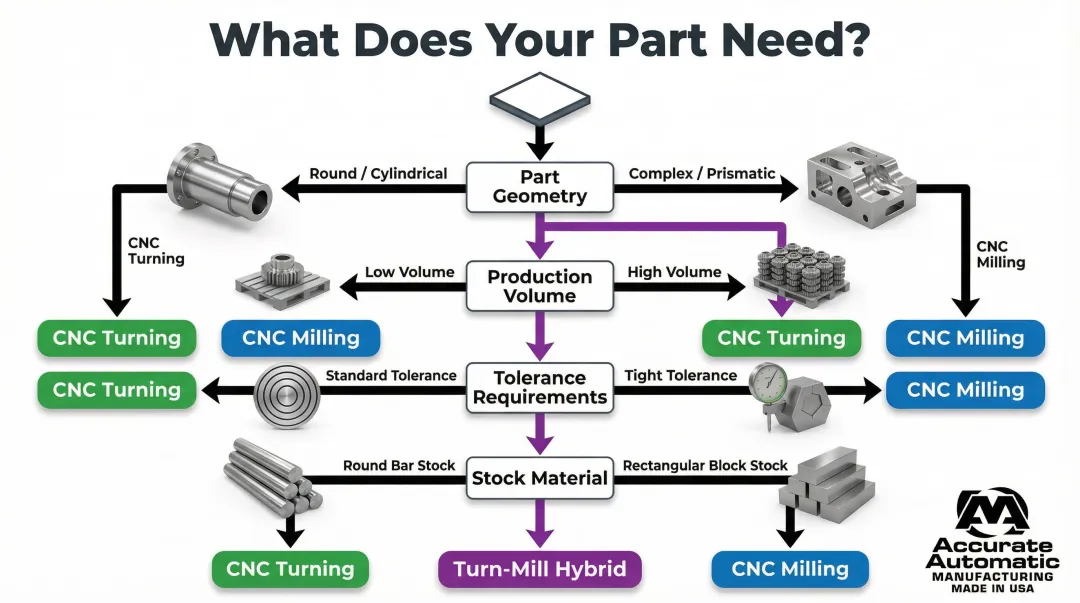 What Does Your Part Need?

Round / Cylindrical

Part Geometry

Complex / Prismatic

CNC Turning

CNC Milling

Low Volume

Production Volume

High Volume

CNC Turning

CNC Milling

CNC Turning

CNC Milling

CNC Turning

Standard Tolerance

Tolerance Requirements

Tight Tolerance

CNC Milling

Round Bar Stock

Stock Material

Rectangular Block Stock

CNC Turning

Turn-Mill Hybrid

CNC Milling

Accurate Automatic
MANUFACTURING
MADE IN USA