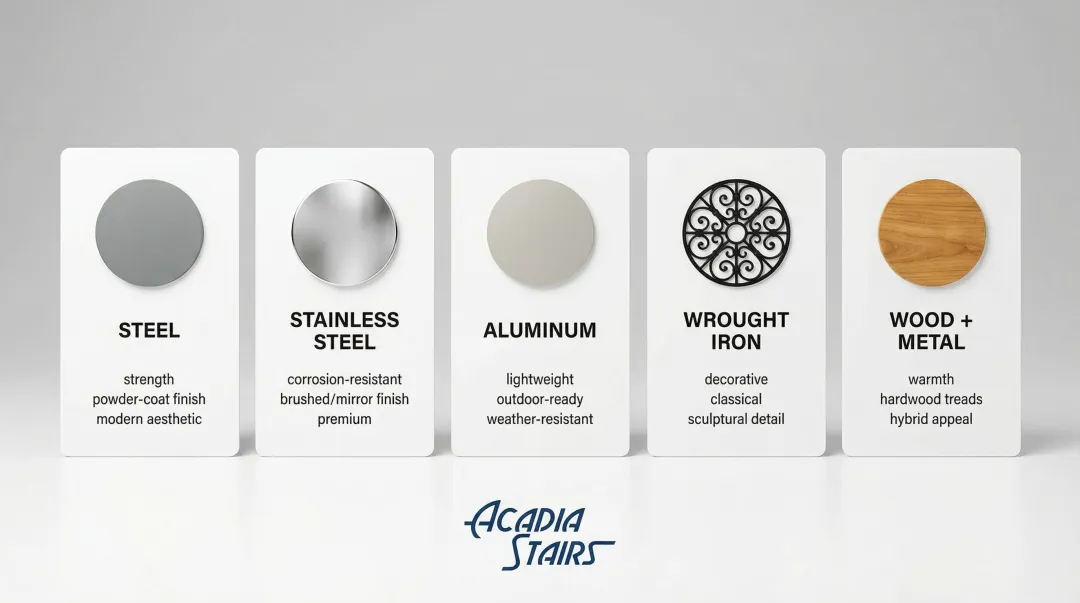 STEEL

strength
powder-coat finish
modern aesthetic

STAINLESS STEEL

corrosion-resistant
brushed/mirror finish
premium

ALUMINUM

lightweight
outdoor-ready
weather-resistant

WROUGHT IRON

decorative
classical
sculptural detail

WOOD + METAL

warmth
hardwood treads
hybrid appeal

ACADIA STAIRS