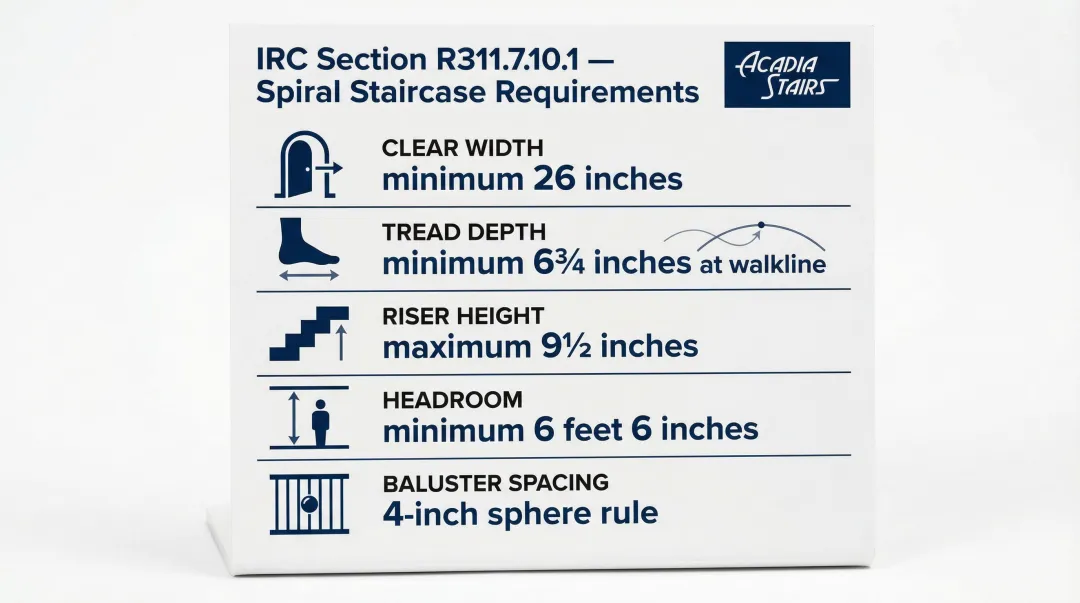 IRC Section R311.7.10.1 — Spiral Staircase Requirements

ACADIA STAIRS

CLEAR WIDTH
minimum 26 inches

TREAD DEPTH
minimum 6¾ inches at walkline

RISER HEIGHT
maximum 9½ inches

HEADROOM
minimum 6 feet 6 inches

BALUSTER SPACING
4-inch sphere rule