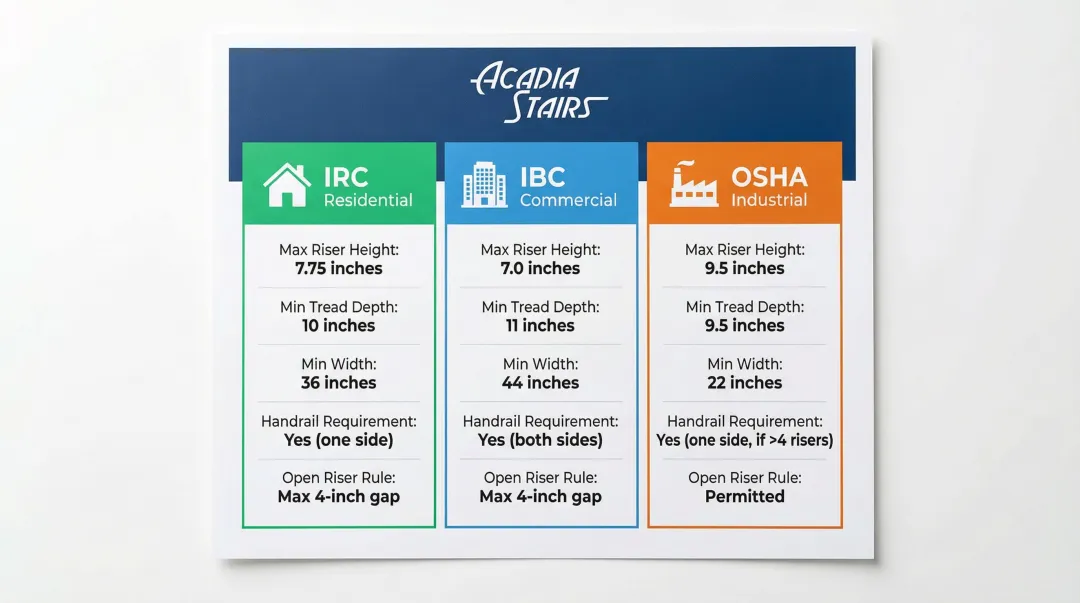 ACADIA STAIRS

IRC
Residential

Max Riser Height:
7.75 inches

Min Tread Depth:
10 inches

Min Width:
36 inches

Handrail Requirement:
Yes (one side)

Open Riser Rule:
Max 4-inch gap

IBC
Commercial

Max Riser Height:
7.0 inches

Min Tread Depth:
11 inches

Min Width:
44 inches

Handrail Requirement:
Yes (both sides)

Open Riser Rule:
Max 4-inch gap

OSHA
Industrial

Max Riser Height:
9.5 inches

Min Tread Depth:
9.5 inches

Min Width:
22 inches

Handrail Requirement:
Yes (one side, if >4 risers)

Open Riser Rule:
Permitted