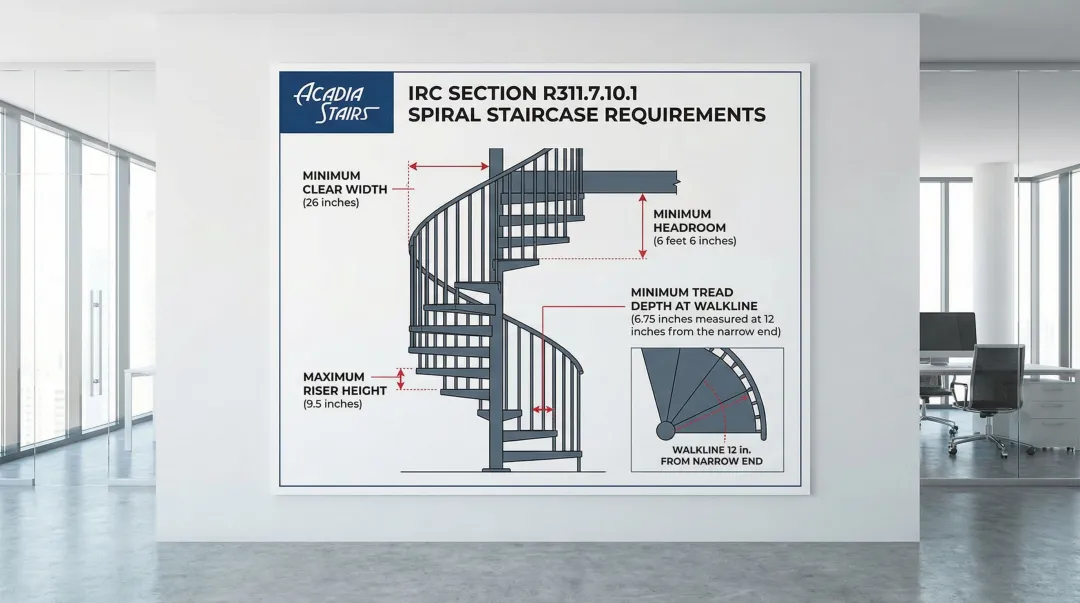 ACADIA STAIRS

IRC SECTION R311.7.10.1
SPIRAL STAIRCASE REQUIREMENTS

MINIMUM CLEAR WIDTH
(26 inches)

MINIMUM HEADROOM
(6 feet 6 inches)

MINIMUM TREAD DEPTH AT WALKLINE
(6.75 inches measured at 12 inches from the narrow end)

MAXIMUM RISER HEIGHT
(9.5 inches)

WALKLINE 12 in. FROM NARROW END