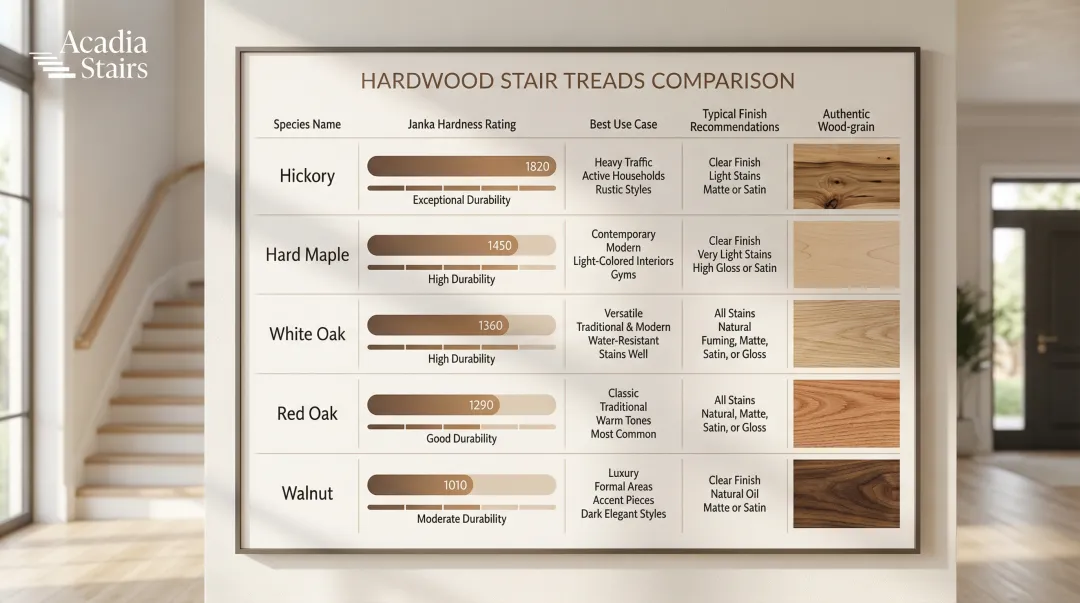 Acadia Stairs

HARDWOOD STAIR TREADS COMPARISON

| Species Name | Janka Hardness Rating | Best Use Case | Typical Finish Recommendations | Authentic Wood-grain |
|---|---|---|---|---|
| Hickory | 1820 Exceptional Durability | Heavy Traffic Active Households Rustic Styles | Clear Finish Light Stains Matte or Satin | |
| Hard Maple | 1450 High Durability | Contemporary Modern Light-Colored Interiors Gyms | Clear Finish Very Light Stains High Gloss or Satin | |
| White Oak | 1360 High Durability | Versatile Traditional & Modern Water-Resistant Stains Well | All Stains Natural Fuming, Matte, Satin, or Gloss | |
| Red Oak | 1290 Good Durability | Classic Traditional Warm Tones Most Common | All Stains Natural, Matte, Satin, or Gloss | |
| Walnut | 1010 Moderate Durability | Luxury Formal Areas Accent Pieces Dark Elegant Styles | Clear Finish Natural Oil Matte or Satin | |