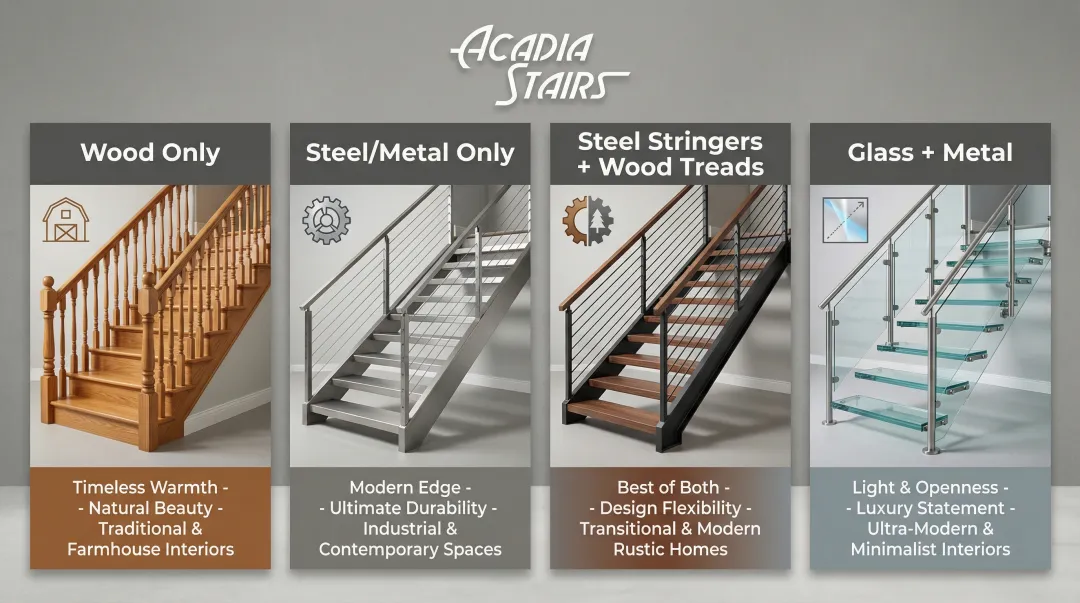 ACADIA STAIRS

Wood Only

Timeless Warmth -
- Natural Beauty -
Traditional &
Farmhouse Interiors

Steel/Metal Only

Modern Edge -
- Ultimate Durability -
Industrial &
Contemporary Spaces

Steel Stringers + Wood Treads

Best of Both -
- Design Flexibility -
Transitional & Modern
Rustic Homes

Glass + Metal

Light & Openness -
- Luxury Statement -
Ultra-Modern &
Minimalist Interiors