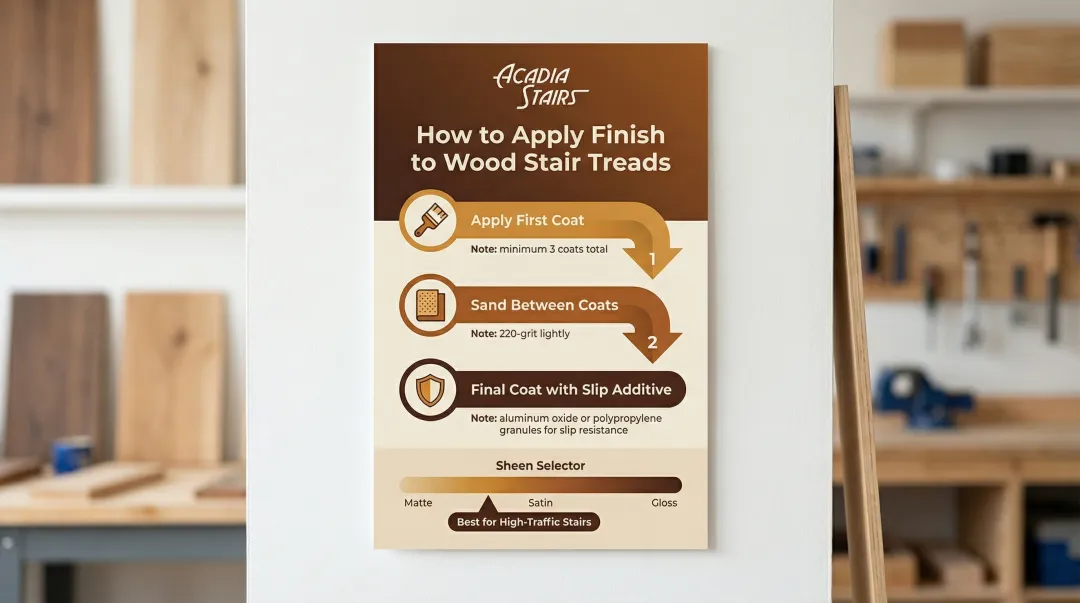 ACADIA STAIRS

How to Apply Finish to Wood Stair Treads

Apply First Coat

Note: minimum 3 coats total

1

Sand Between Coats

Note: 220-grit lightly

2

Final Coat with Slip Additive

Note: aluminum oxide or polypropylene granules for slip resistance

Sheen Selector

Matte Satin Gloss

Best for High-Traffic Stairs