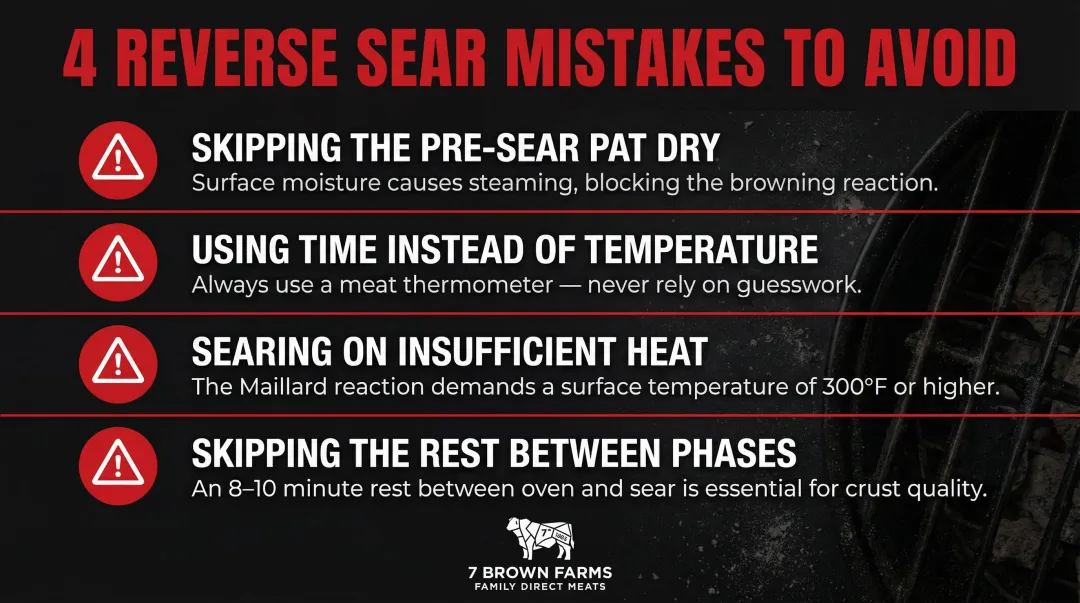 4 REVERSE SEAR MISTAKES TO AVOID

SKIPPING THE PRE-SEAR PAT DRY
Surface moisture causes steaming, blocking the browning reaction.

USING TIME INSTEAD OF TEMPERATURE
Always use a meat thermometer — never rely on guesswork.

SEARING ON INSUFFICIENT HEAT
The Maillard reaction demands a surface temperature of 300°F or higher.

SKIPPING THE REST BETWEEN PHASES
An 8–10 minute rest between oven and sear is essential for crust quality.

7 BROWN FARMS
FAMILY DIRECT MEATS