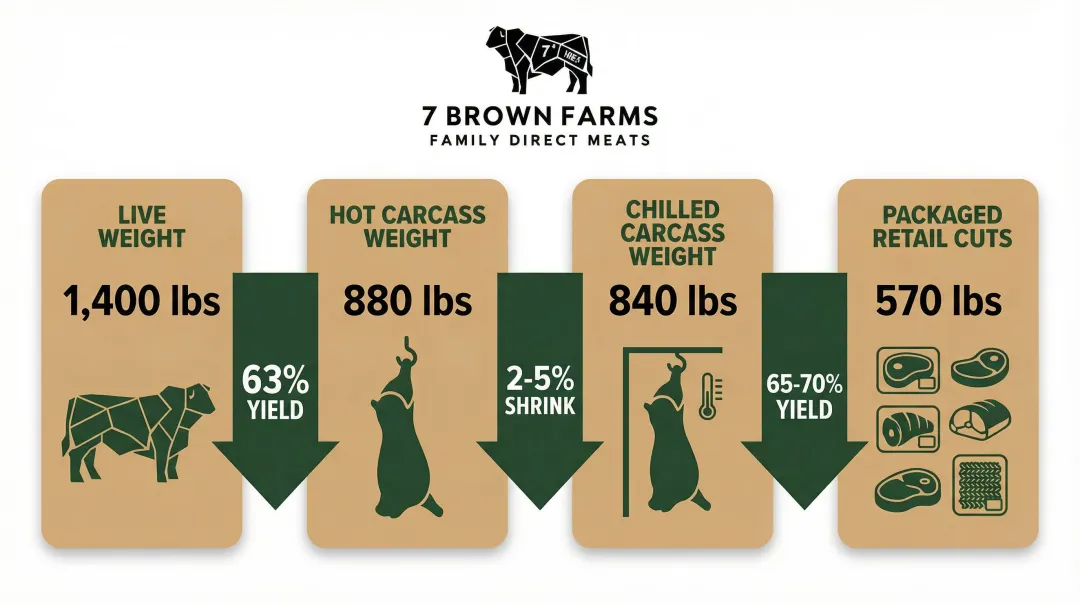 7 BROWN FARMS
FAMILY DIRECT MEATS

LIVE WEIGHT
1,400 lbs

63% YIELD

HOT CARCASS WEIGHT
880 lbs

2-5% SHRINK

CHILLED CARCASS WEIGHT
840 lbs

65-70% YIELD

PACKAGED RETAIL CUTS
570 lbs