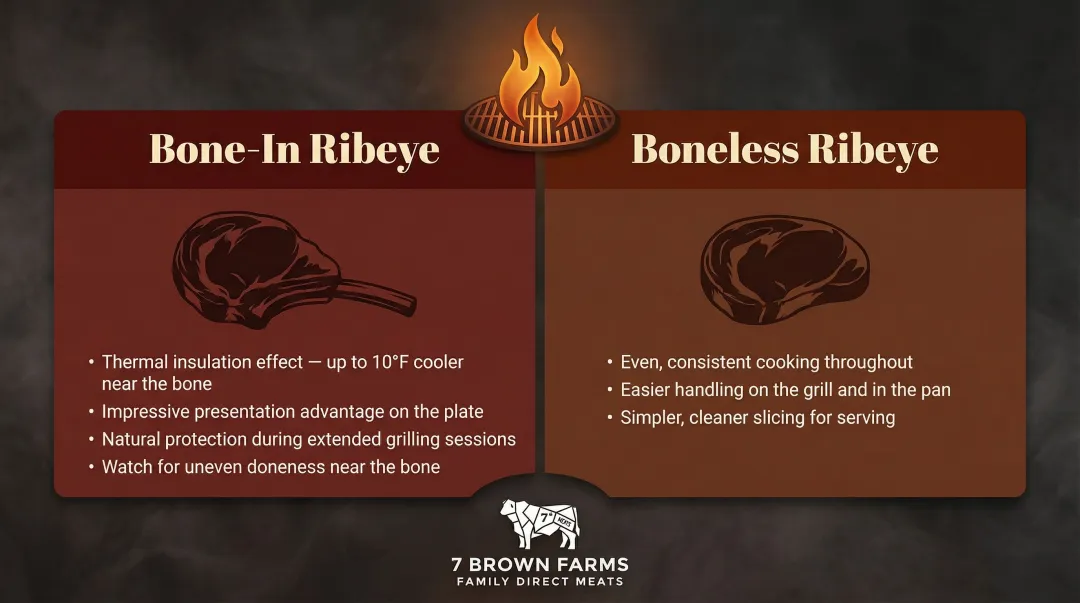 Bone-In Ribeye

• Thermal insulation effect — up to 10°F cooler near the bone
• Impressive presentation advantage on the plate
• Natural protection during extended grilling sessions
• Watch for uneven doneness near the bone

Boneless Ribeye

• Even, consistent cooking throughout
• Easier handling on the grill and in the pan
• Simpler, cleaner slicing for serving

7 BROWN FARMS
FAMILY DIRECT MEATS